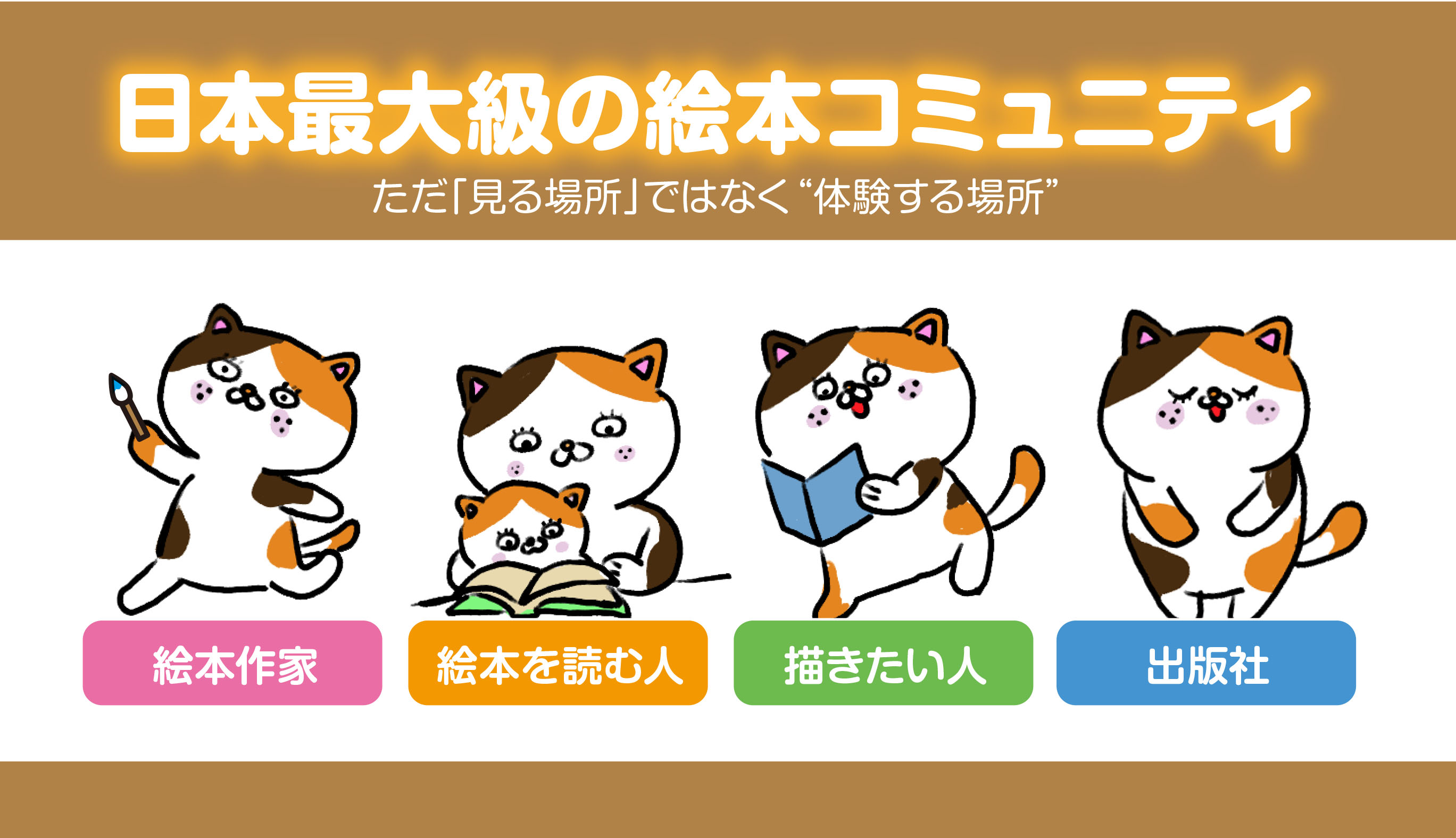 日本最大級の絵本コミュニティ

ただ「見る場所」ではなく“体験する場所”

絵本作家

絵本を読む人

描きたい人

出版社